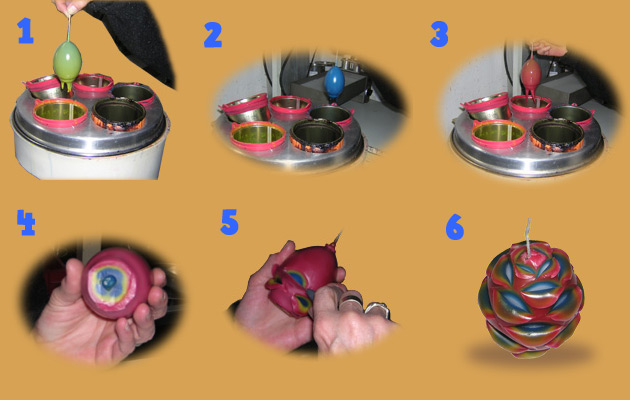 1

2

3

4

5

6