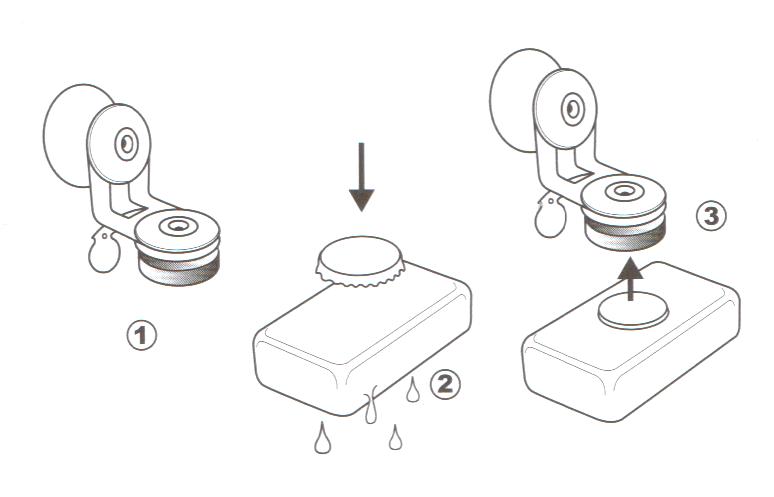 1

2

3